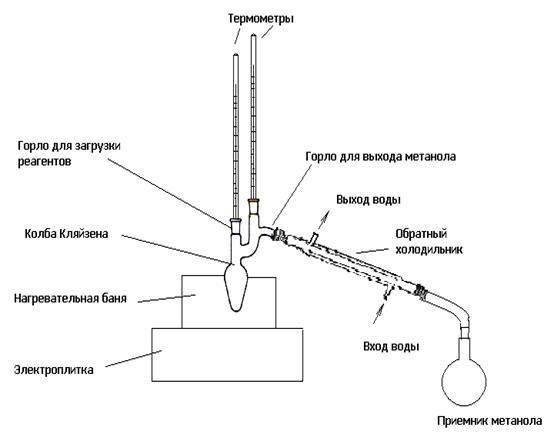 Термометры

Горло для загрузки реагентов

Горло для выхода метанола

Выход воды

Колба Кляйзена

Обратный холодильник

Нагревательная баня

Вход воды

Электроплитка

Приемник метанола