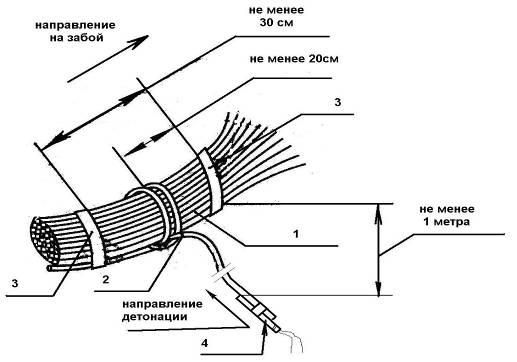 направление на забой

не менее 30 см

не менее 20см

3

не менее 1 метра

1

3

2

направление детонации

4