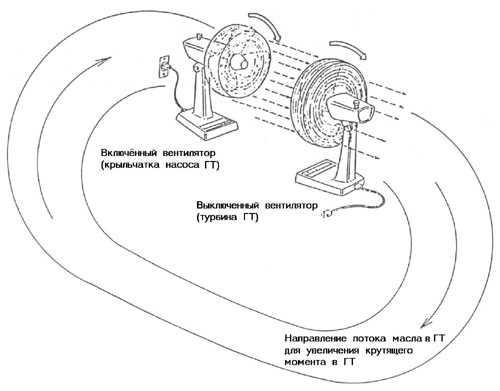 Включённый вентилятор
(крыльчатка насоса ГТ)

Выключенный вентилятор
(турбина ГТ)

Направление потока масла в ГТ
для увеличения крутящего
момента в ГТ