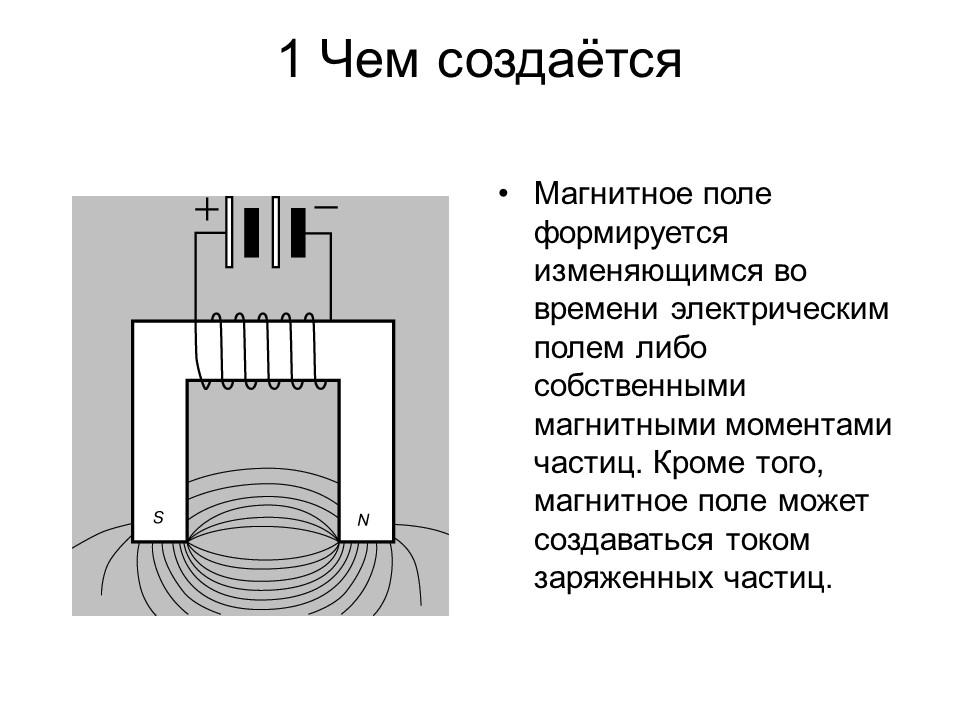 1 Чем создаётся

+ −

S N

• Магнитное поле формируется изменяющимся во времени электрическим полем либо собственными магнитными моментами частиц. Кроме того, магнитное поле может создаваться током заряженных частиц.